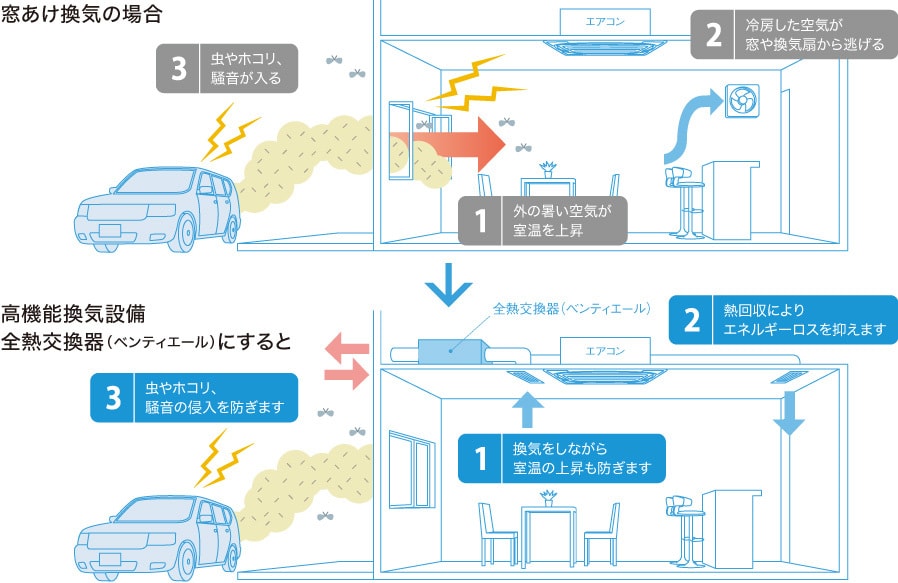 窓あけ換気の場合

3 虫やホコリ、騒音が入る

エアコン

2 冷房した空気が窓や換気扇から逃げる

1 外の暑い空気が室温を上昇

高機能換気設備
全熱交換器（ベンティエール）にすると

全熱交換器（ベンティエール）

2 熱回収によりエネルギーロスを抑えます

エアコン

3 虫やホコリ、騒音の侵入を防ぎます

1 換気をしながら室温の上昇も防ぎます